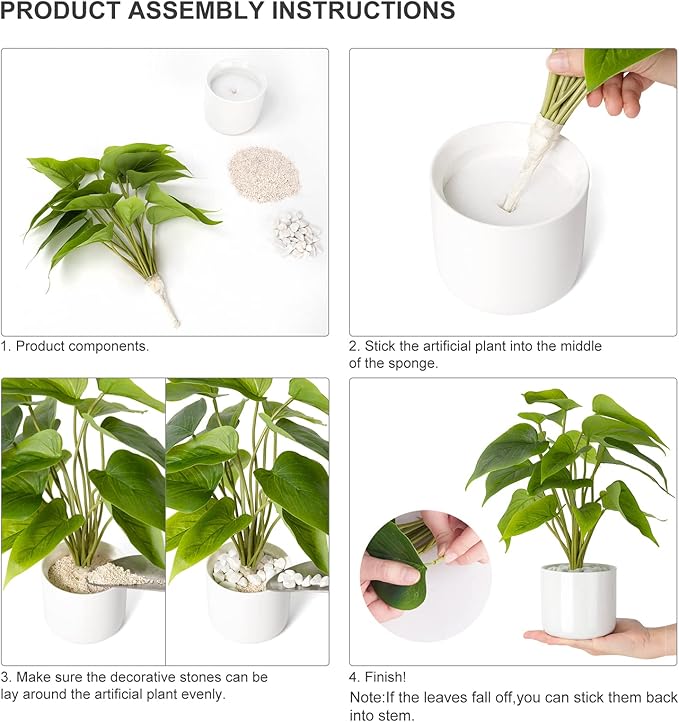 PRODUCT ASSEMBLY INSTRUCTIONS

1. Product components.

2. Stick the artificial plant into the middle of the sponge.

3. Make sure the decorative stones can be lay around the artificial plant evenly.

4. Finish!

Note:If the leaves fall off,you can stick them back into stem.